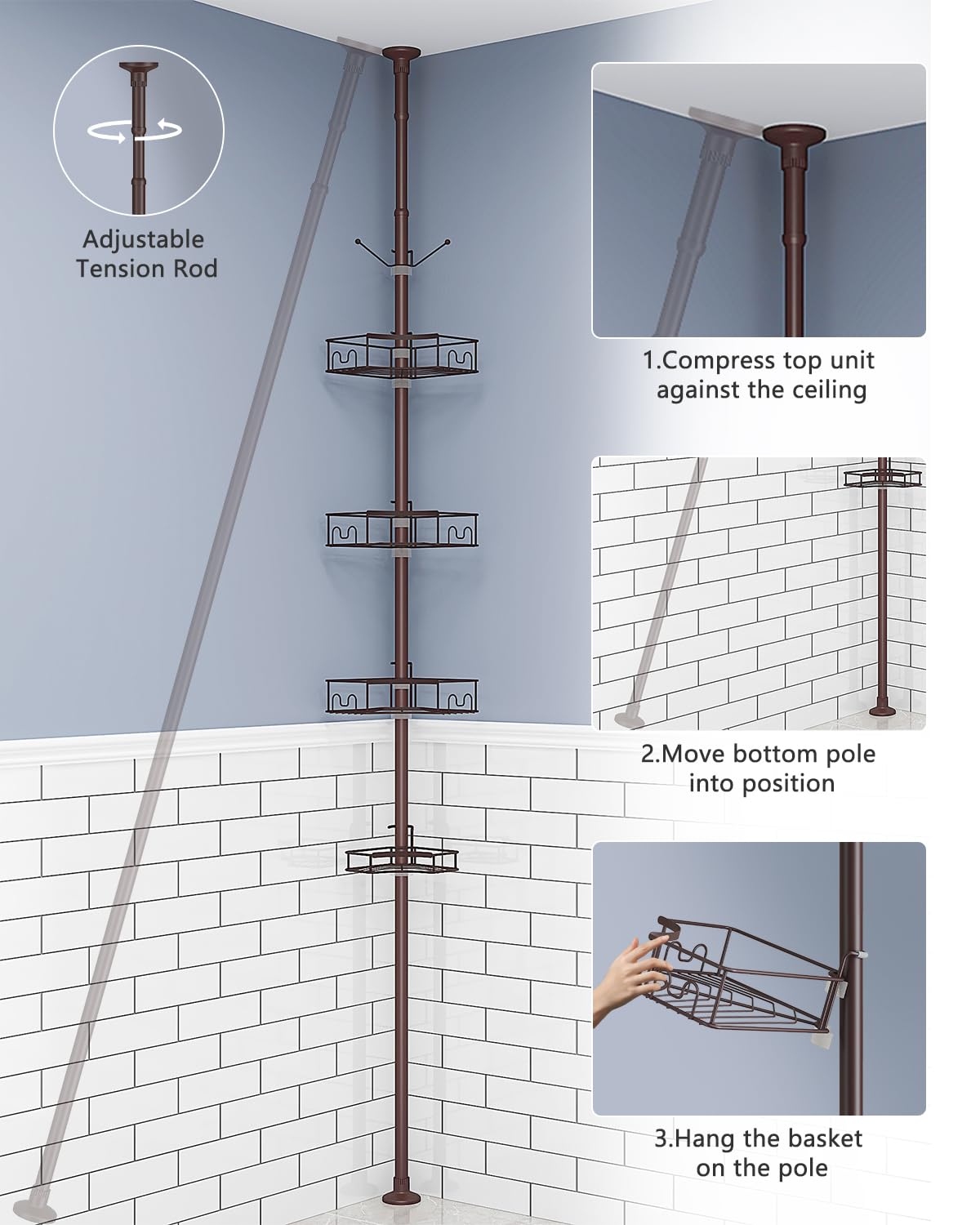 Adjustable Tension Rod

1.Compress top unit against the ceiling

2.Move bottom pole into position

3.Hang the basket on the pole